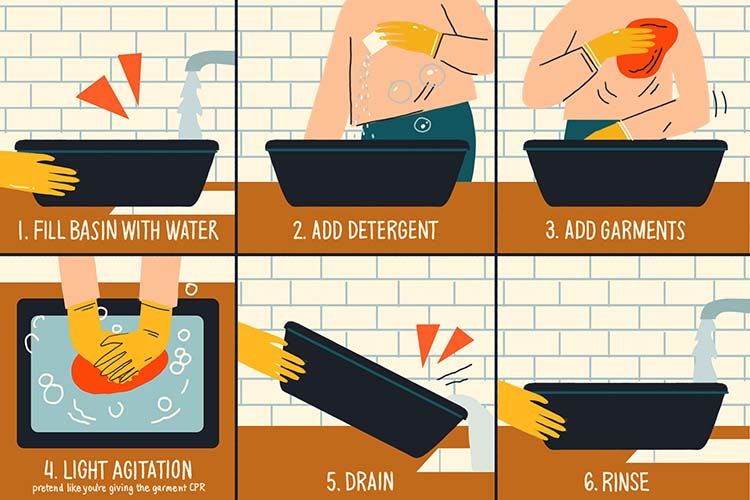 1. FILL BASIN WITH WATER

2. ADD DETERGENT

3. ADD GARMENTS

4. LIGHT AGITATION
pretend like you're giving the garment CPR

5. DRAIN

6. RINSE